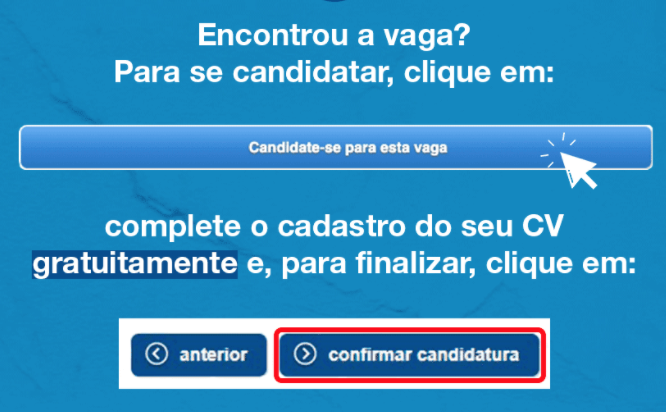 Encontrou a vaga?
Para se candidatar, clique em:

Candidate-se para esta vaga

complete o cadastro do seu CV gratuitamente e, para finalizar, clique em:

anterior

confirmar candidatura